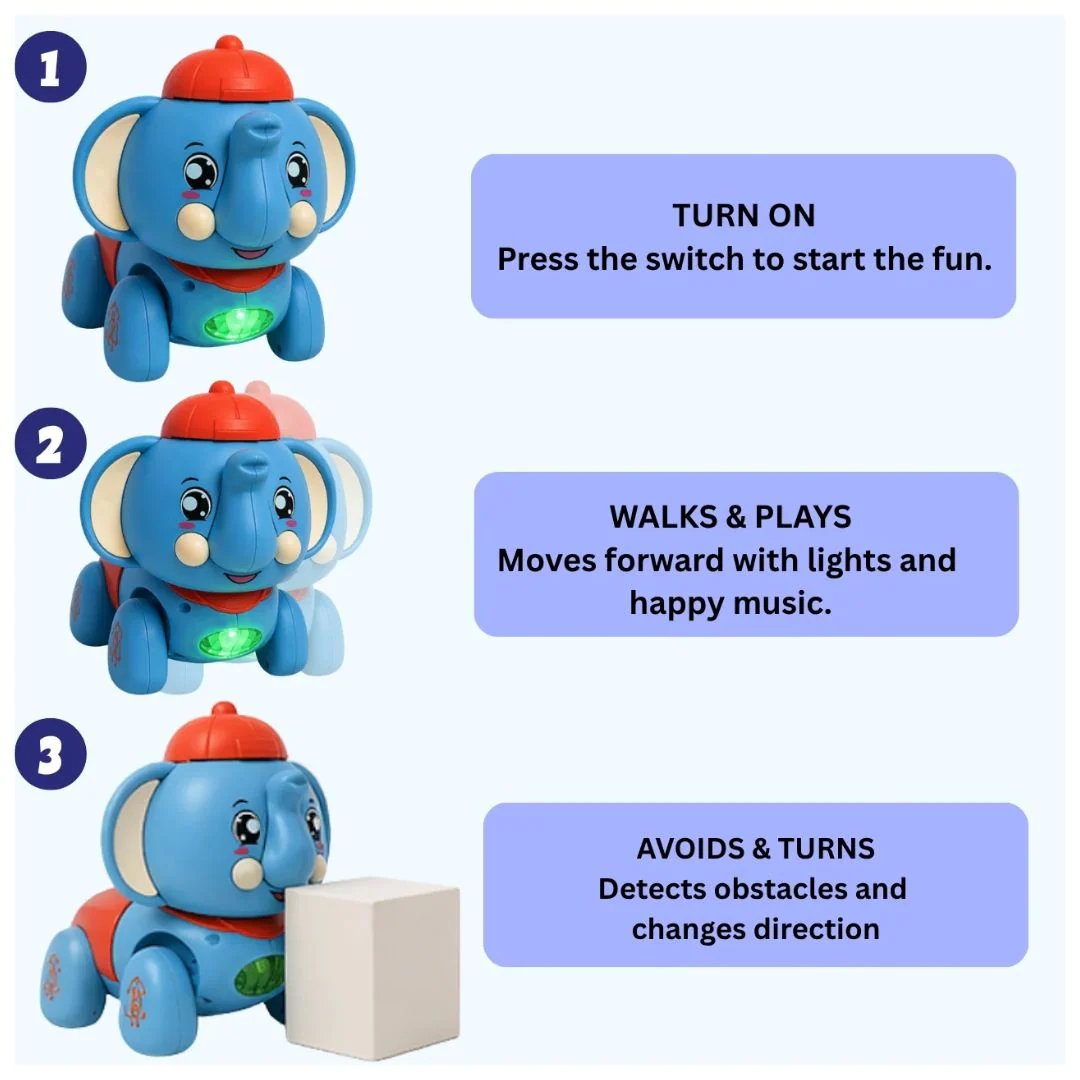 1

TURN ON
Press the switch to start the fun.

2

WALKS & PLAYS
Moves forward with lights and happy music.

3

AVOIDS & TURNS
Detects obstacles and changes direction